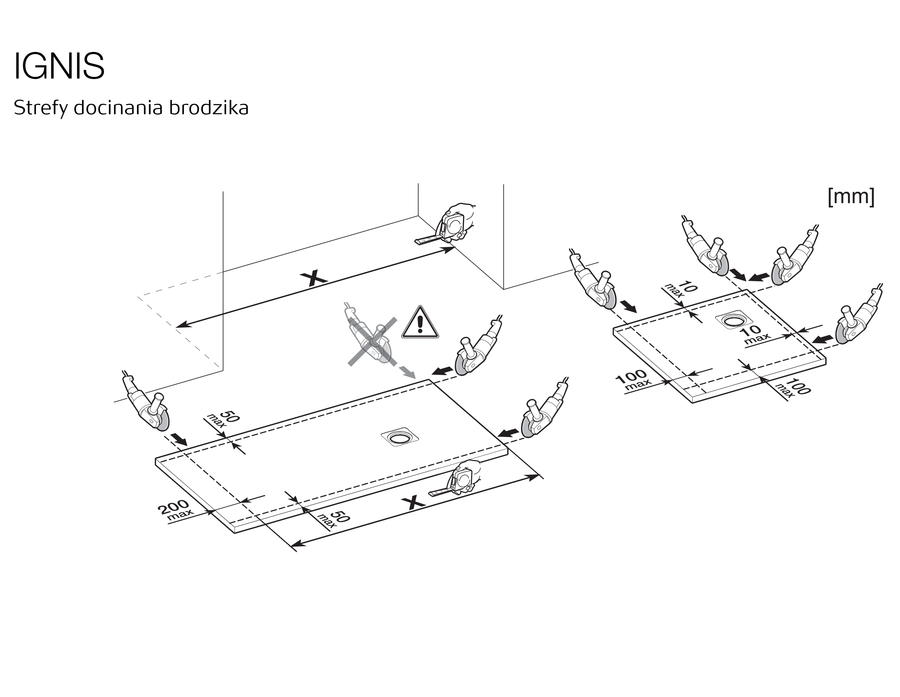 IGNIS

Strefy docinania brodzika

[mm]

X

50 max

200 max

50 max

X

10 max

10 max

100 max

100 max