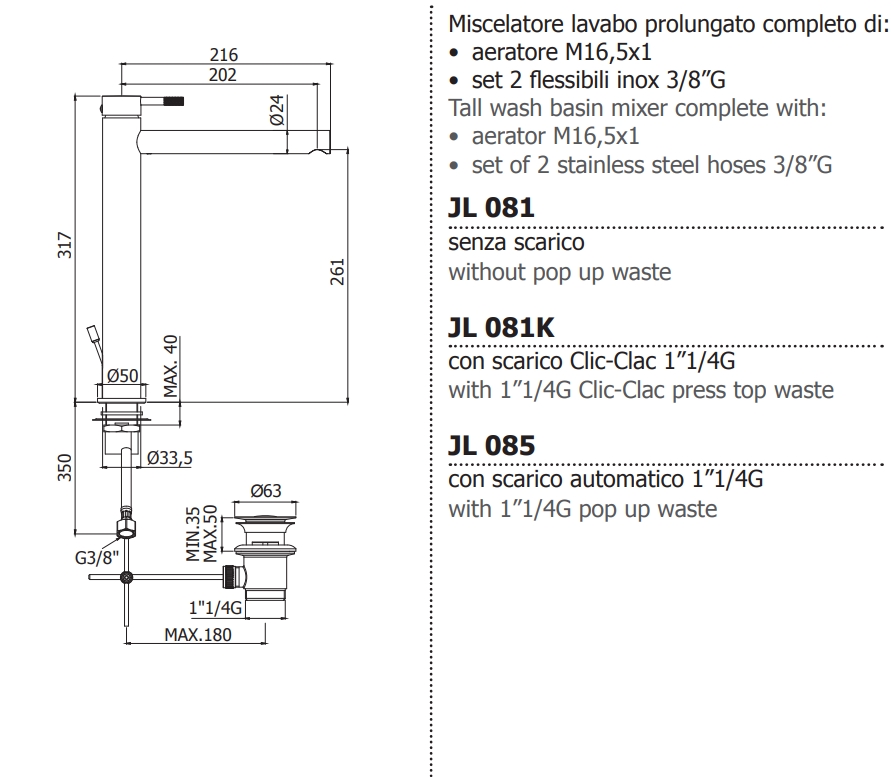 216
202
Ø24
317
261
MAX. 40
Ø50
350
Ø33,5
Ø63
MIN.35
MAX.50
G3/8"
1"1/4G
MAX.180

Miscelatore lavabo prolungato completo di:
• aeratore M16,5x1
• set 2 flessibili inox 3/8"G
Tall wash basin mixer complete with:
• aerator M16,5x1
• set of 2 stainless steel hoses 3/8"G

JL 081
senza scarico
without pop up waste

JL 081K
con scarico Clic-Clac 1"1/4G
with 1"1/4G Clic-Clac press top waste

JL 085
con scarico automatico 1"1/4G
with 1"1/4G pop up waste